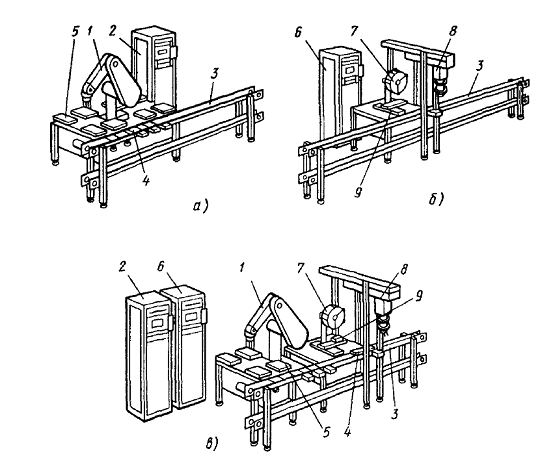 5
1
2
3
4
а)

6
7
8
3
9
б)

2
6
1
7
8
9
5
4
3
в)