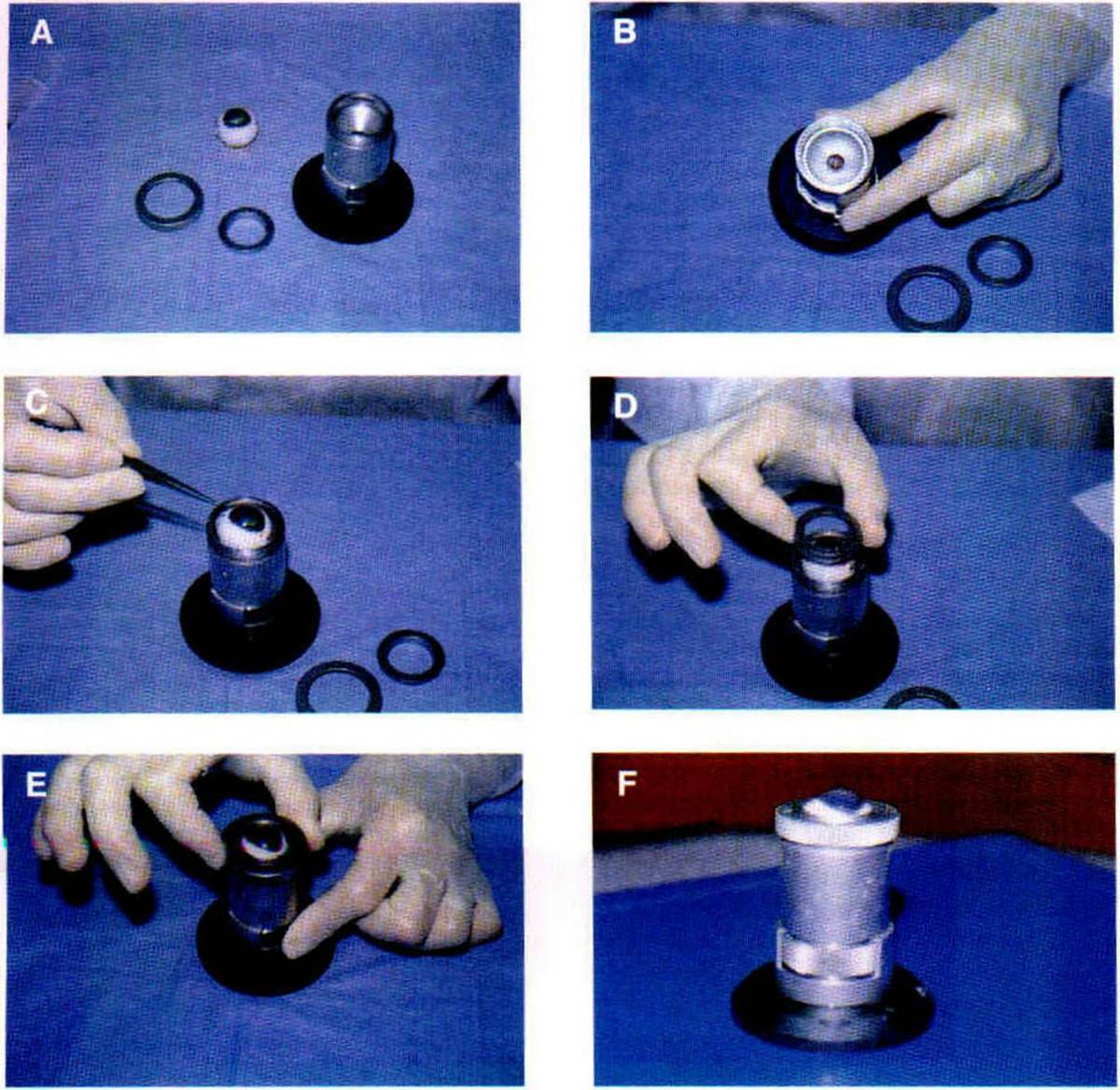 A

B

C

D

E

F